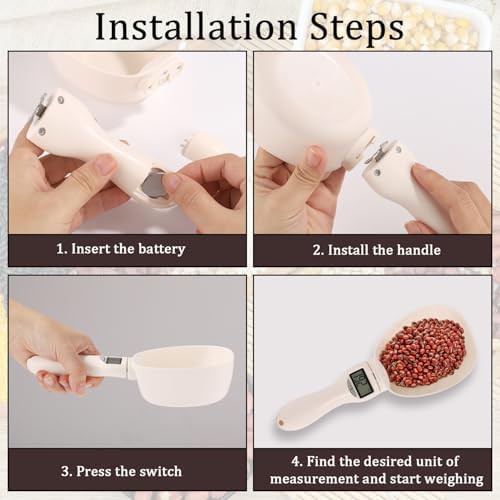 Installation Steps

1. Insert the battery

2. Install the handle

3. Press the switch

4. Find the desired unit of measurement and start weighing